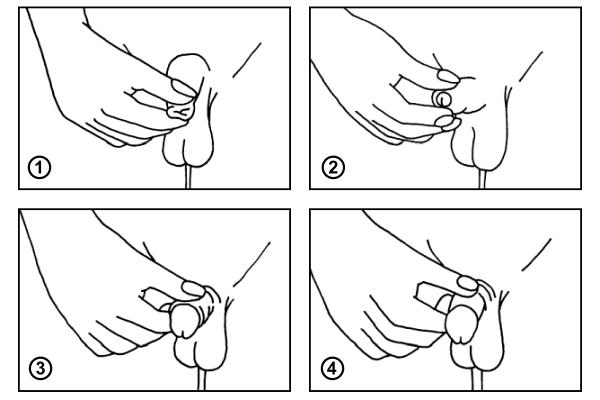 1

2

3

4